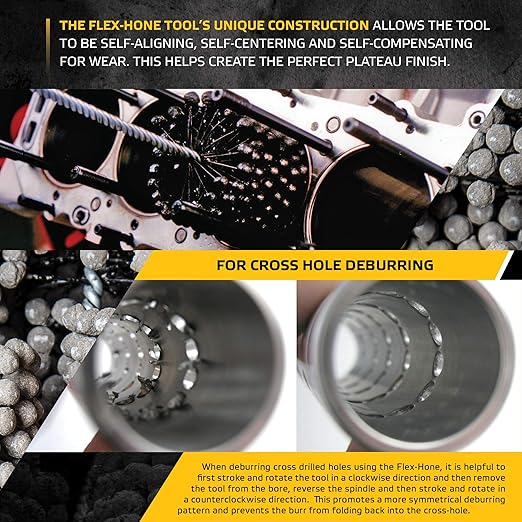 THE FLEX-HONE TOOL'S UNIQUE CONSTRUCTION ALLOWS THE TOOL TO BE SELF-ALIGNING, SELF-CENTERING AND SELF-COMPENSATING FOR WEAR. THIS HELPS CREATE THE PERFECT PLATEAU FINISH.

FOR CROSS HOLE DEBURRING

When deburring cross drilled holes using the Flex-Hone, it is helpful to first stroke and rotate the tool in a clockwise direction and then remove the tool from the bore, reverse the spindle and then stroke and rotate in a counterclockwise direction. This promotes a more symmetrical deburring pattern and prevents the burr from folding back into the cross-hole.