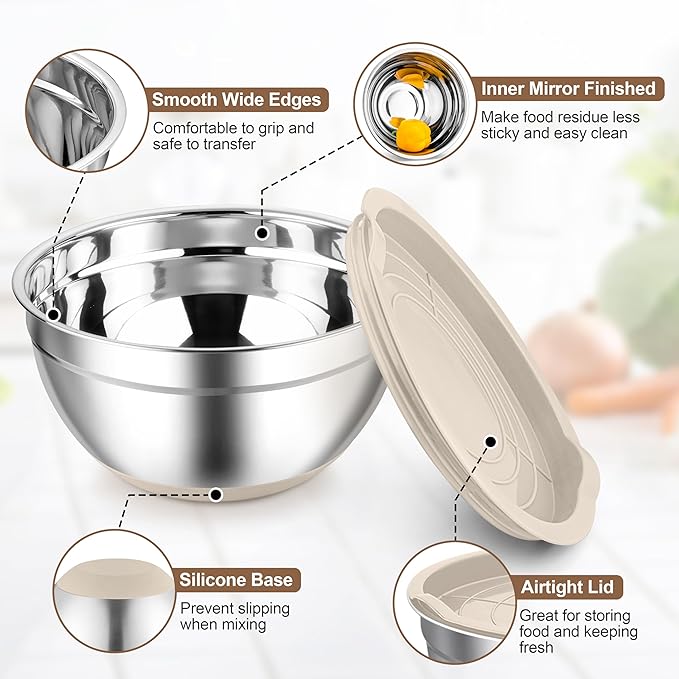 Smooth Wide Edges
Comfortable to grip and safe to transfer

Inner Mirror Finished
Make food residue less sticky and easy clean

Silicone Base
Prevent slipping when mixing

Airtight Lid
Great for storing food and keeping fresh