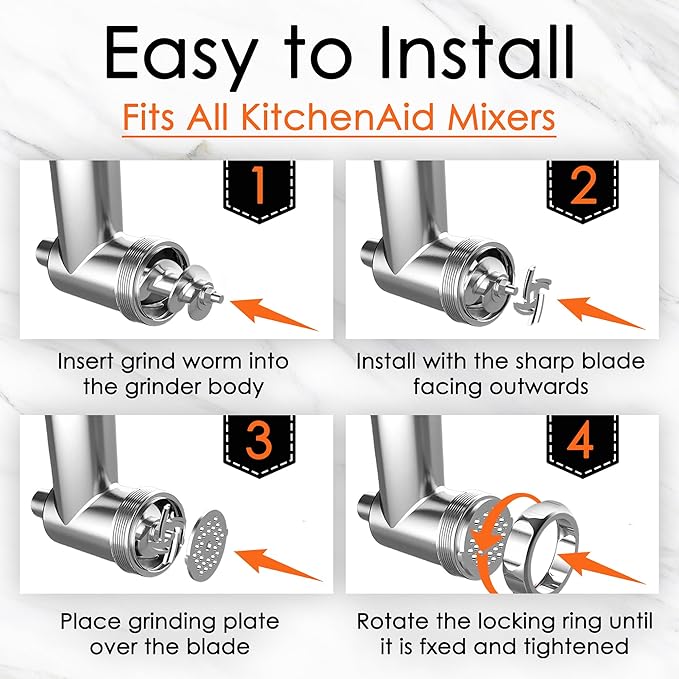 Easy to Install

Fits All KitchenAid Mixers

1

Insert grind worm into the grinder body

2

Install with the sharp blade facing outwards

3

Place grinding plate over the blade

4

Rotate the locking ring until it is fxed and tightened