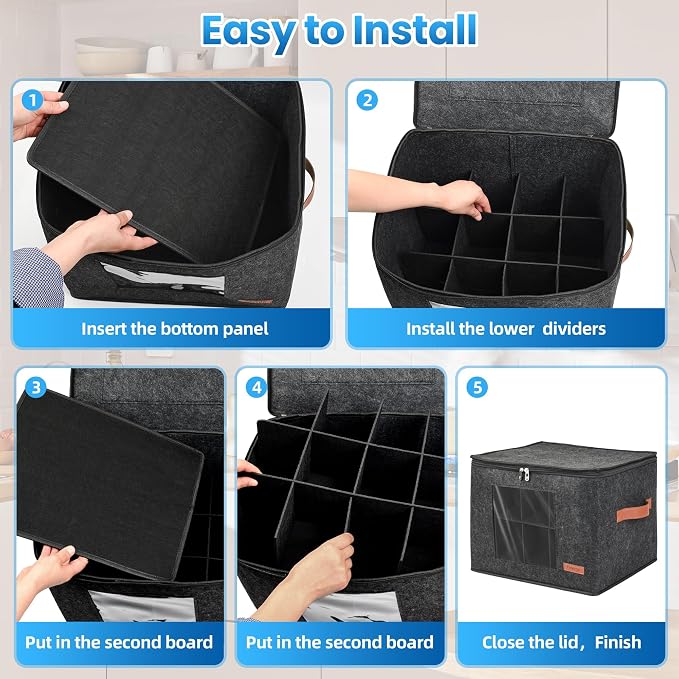 Easy to Install

1
Insert the bottom panel

2
Install the lower dividers

3
Put in the second board

4
Put in the second board

5
Close the lid, Finish