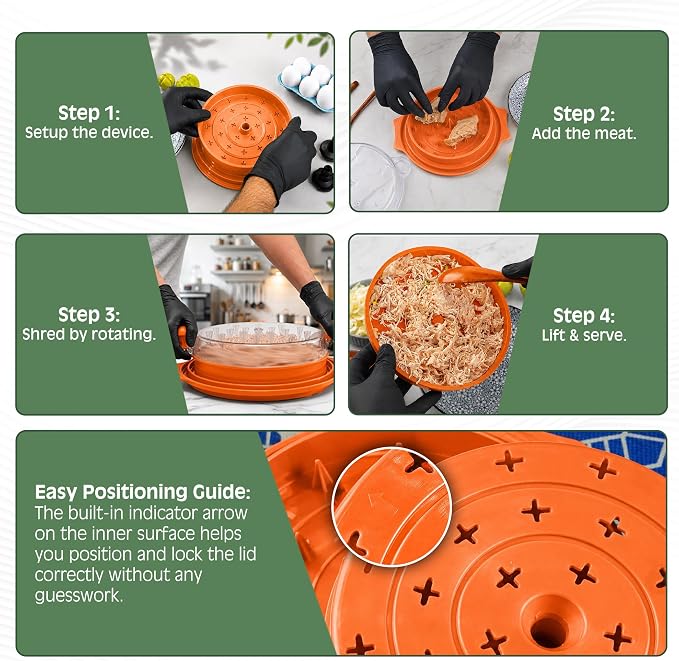 Step 1:
Setup the device.

Step 2:
Add the meat.

Step 3:
Shred by rotating.

Step 4:
Lift & serve.

Easy Positioning Guide:
The built-in indicator arrow on the inner surface helps you position and lock the lid correctly without any guesswork.