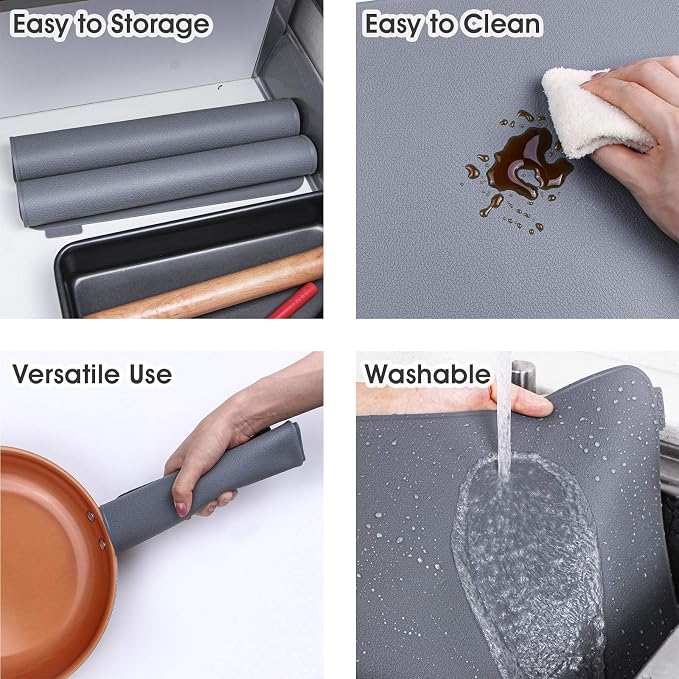 Easy to Storage

Easy to Clean

Versatile Use

Washable