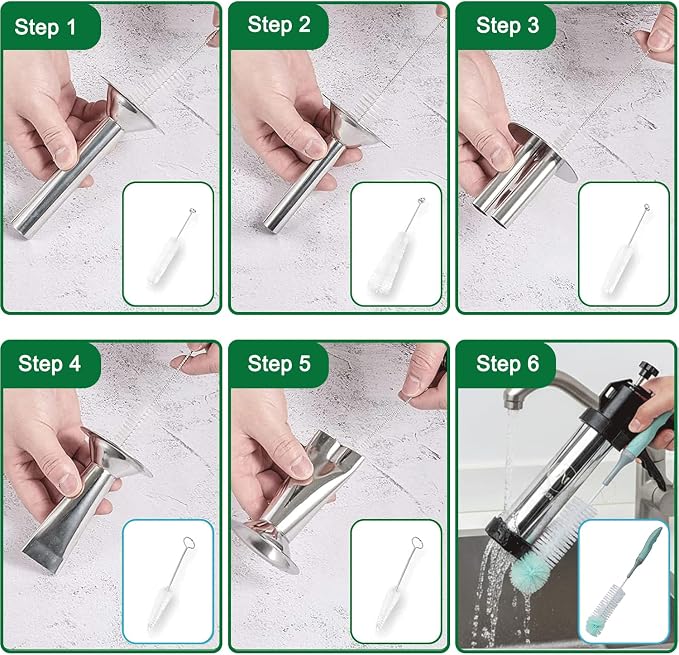 Step 1

Step 2

Step 3

Step 4

Step 5

Step 6