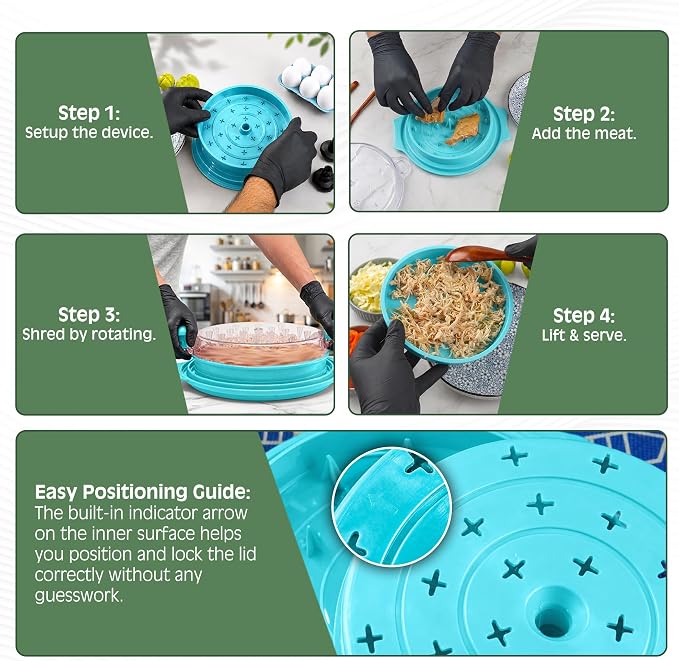 Step 1:
Setup the device.

Step 2:
Add the meat.

Step 3:
Shred by rotating.

Step 4:
Lift & serve.

Easy Positioning Guide:
The built-in indicator arrow on the inner surface helps you position and lock the lid correctly without any guesswork.