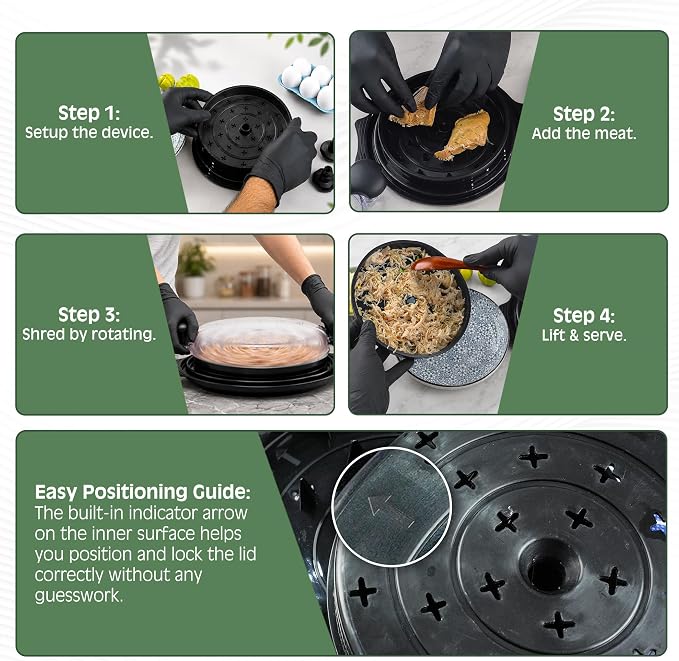 Step 1:
Setup the device.

Step 2:
Add the meat.

Step 3:
Shred by rotating.

Step 4:
Lift & serve.

Easy Positioning Guide:
The built-in indicator arrow on the inner surface helps you position and lock the lid correctly without any guesswork.