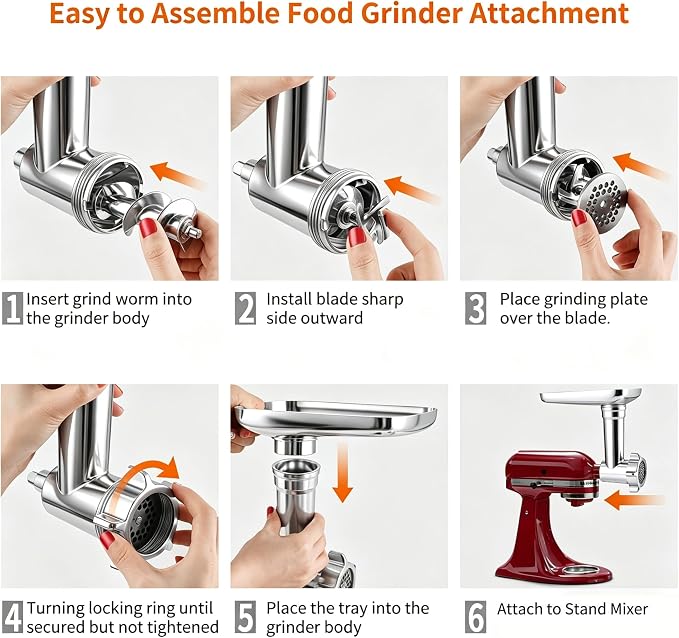 Easy to Assemble Food Grinder Attachment

1 Insert grind worm into the grinder body

2 Install blade sharp side outward

3 Place grinding plate over the blade.

4 Turning locking ring until secured but not tightened

5 Place the tray into the grinder body

6 Attach to Stand Mixer