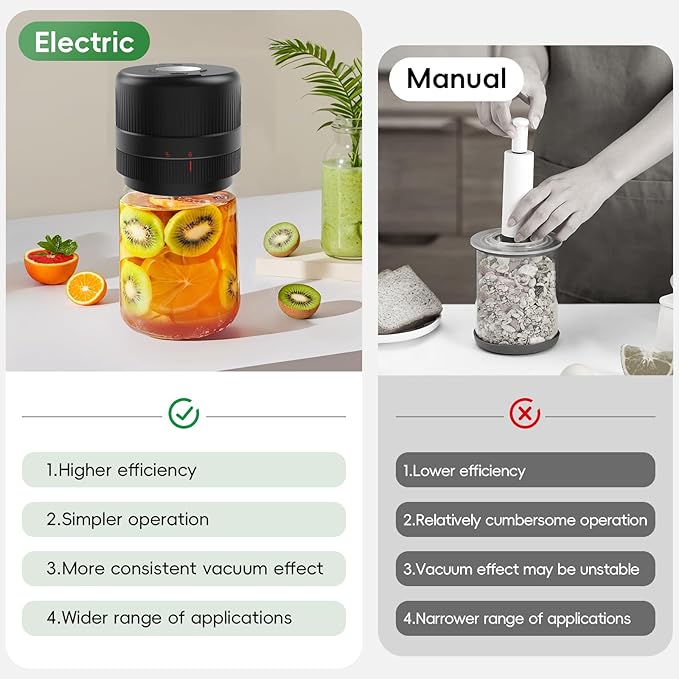 Electric

1.Higher efficiency

2.Simpler operation

3.More consistent vacuum effect

4.Wider range of applications

Manual

1.Lower efficiency

2.Relatively cumbersome operation

3.Vacuum effect may be unstable

4.Narrower range of applications