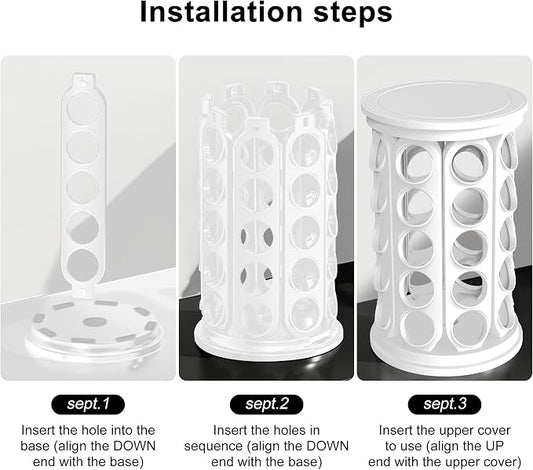 Installation steps

sept.1

Insert the hole into the base (align the DOWN end with the base)

sept.2

Insert the holes in sequence (align the DOWN end with the base)

sept.3

Insert the upper cover to use (align the UP end with the upper cover)