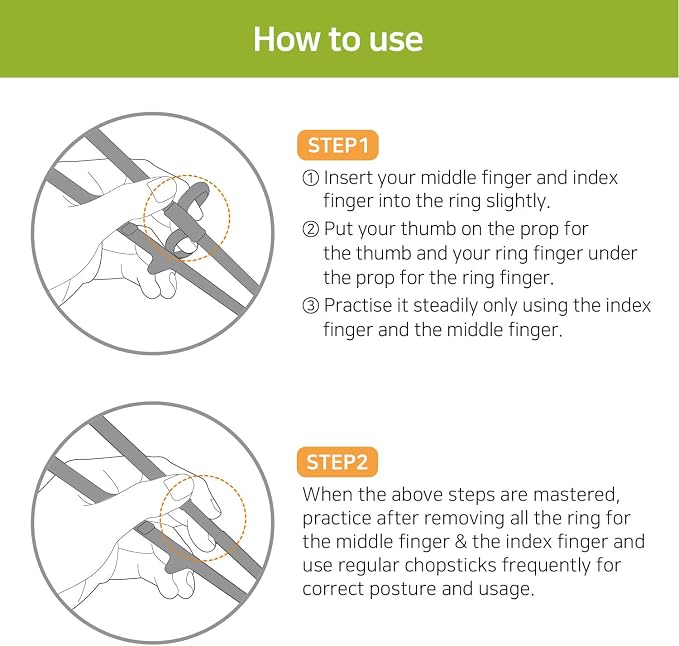 How to use

STEP1

① Insert your middle finger and index finger into the ring slightly.

② Put your thumb on the prop for the thumb and your ring finger under the prop for the ring finger.

③ Practise it steadily only using the index finger and the middle finger.

STEP2

When the above steps are mastered, practice after removing all the ring for the middle finger & the index finger and use regular chopsticks frequently for correct posture and usage.