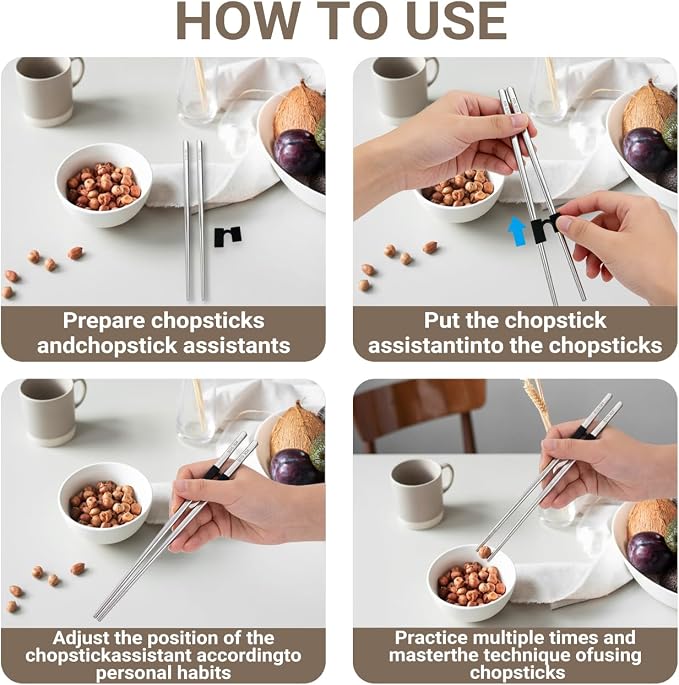 HOW TO USE

Prepare chopsticks andchopstick assistants

Put the chopstick assistantinto the chopsticks

Adjust the position of the chopstickassistant accordingto personal habits

Practice multiple times and masterthe technique ofusing chopsticks