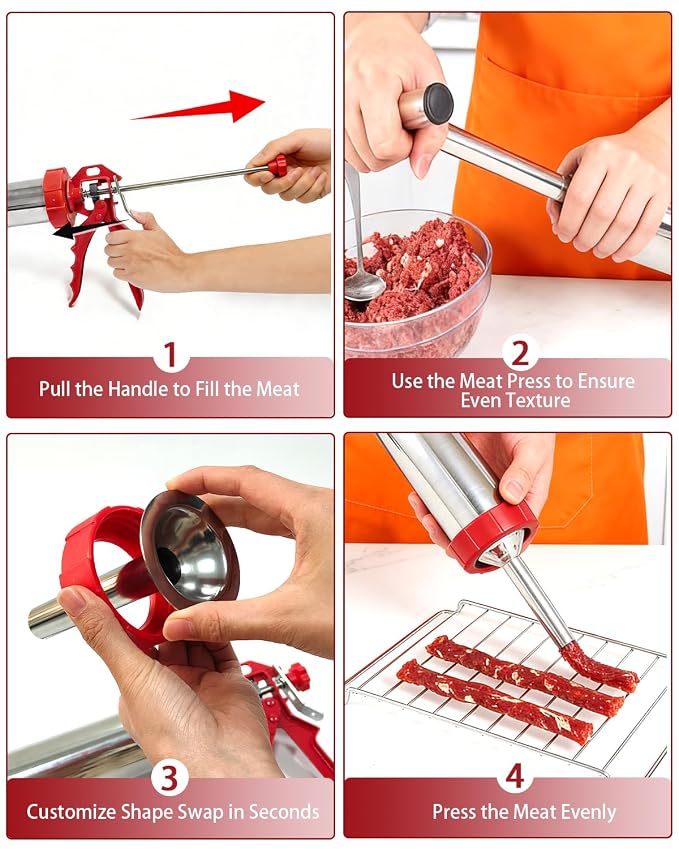 1
Pull the Handle to Fill the Meat

2
Use the Meat Press to Ensure Even Texture

3
Customize Shape Swap in Seconds

4
Press the Meat Evenly