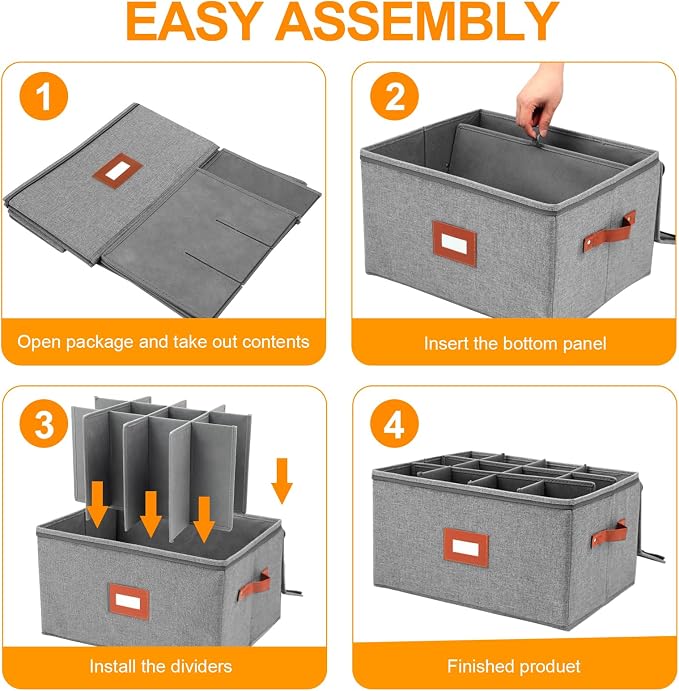 EASY ASSEMBLY

1

Open package and take out contents

2

Insert the bottom panel

3

Install the dividers

4

Finished produet