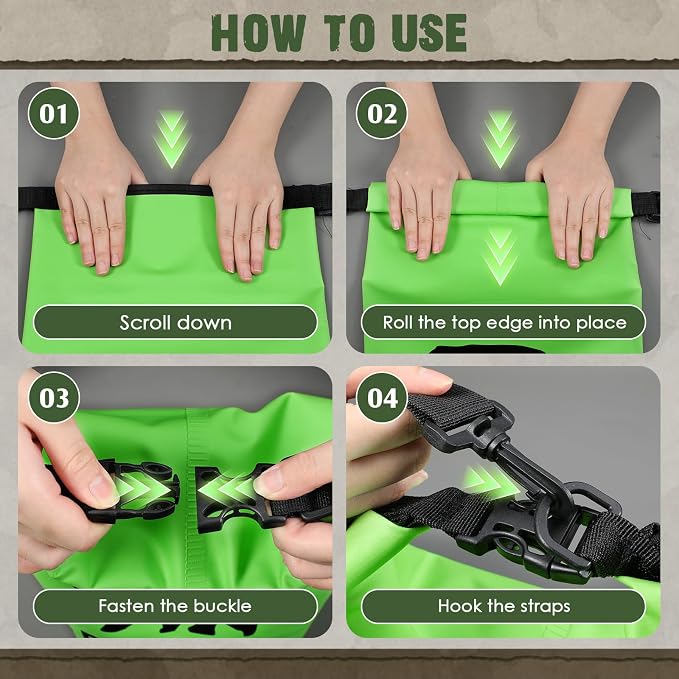 HOW TO USE

01

Scroll down

02

Roll the top edge into place

03

Fasten the buckle

04

Hook the straps