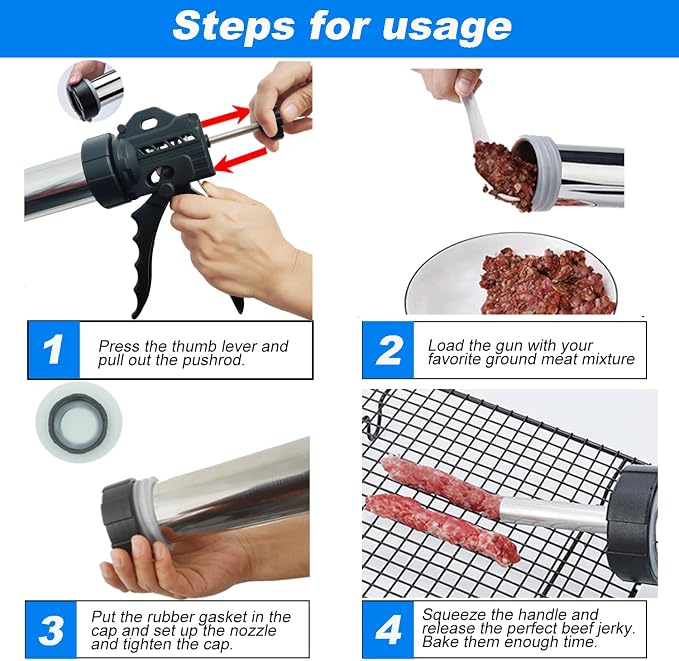 Steps for usage

1 Press the thumb lever and pull out the pushrod.

2 Load the gun with your favorite ground meat mixture

3 Put the rubber gasket in the cap and set up the nozzle and tighten the cap.

4 Squeeze the handle and release the perfect beef jerky. Bake them enough time.