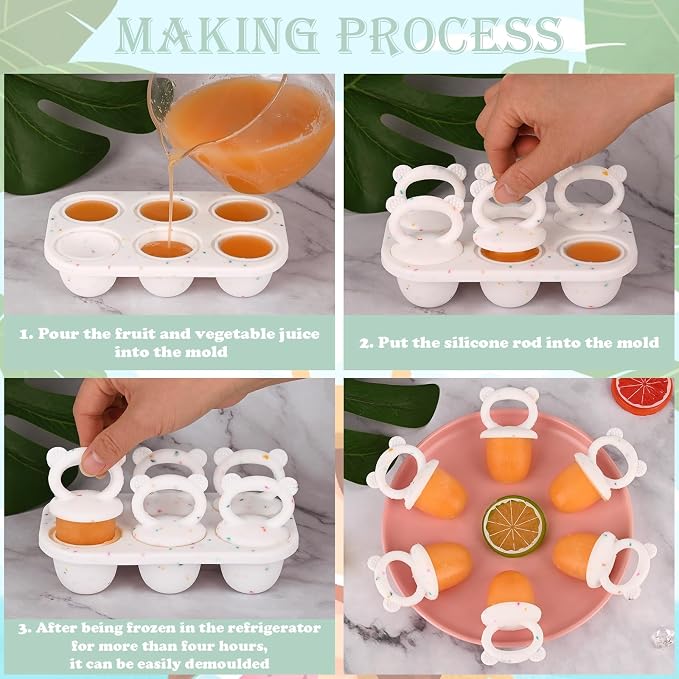 MAKING PROCESS

1. Pour the fruit and vegetable juice into the mold

2. Put the silicone rod into the mold

3. After being frozen in the refrigerator for more than four hours, it can be easily demoulded