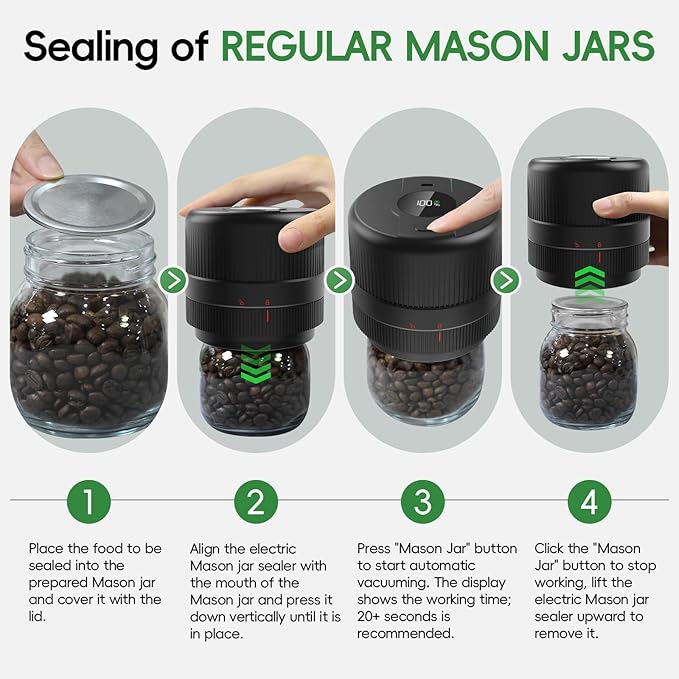 Sealing of REGULAR MASON JARS

100

1

Place the food to be sealed into the prepared Mason jar and cover it with the lid.

2

Align the electric Mason jar sealer with the mouth of the Mason jar and press it down vertically until it is in place.

3

Press "Mason Jar" button to start automatic vacuuming. The display shows the working time; 20+ seconds is recommended.

4

Click the "Mason Jar" button to stop working, lift the electric Mason jar sealer upward to remove it.