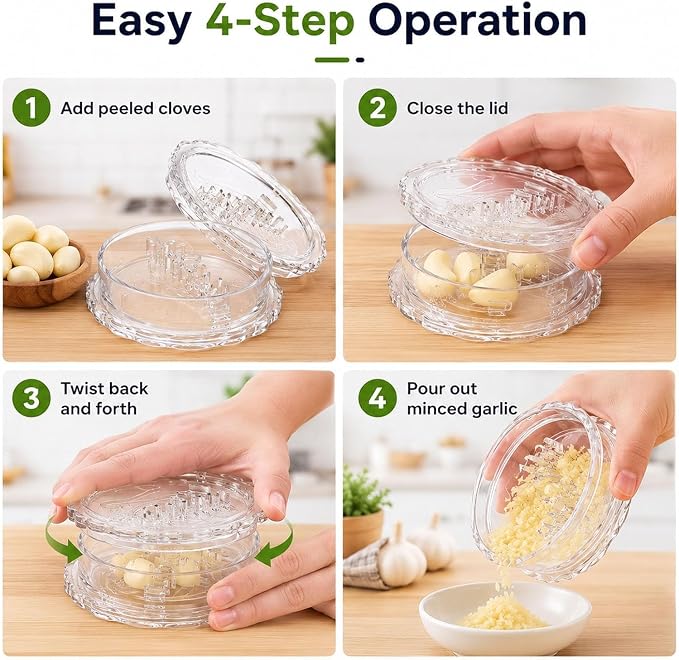 Easy 4-Step Operation

1 Add peeled cloves

2 Close the lid

3 Twist back and forth

4 Pour out minced garlic