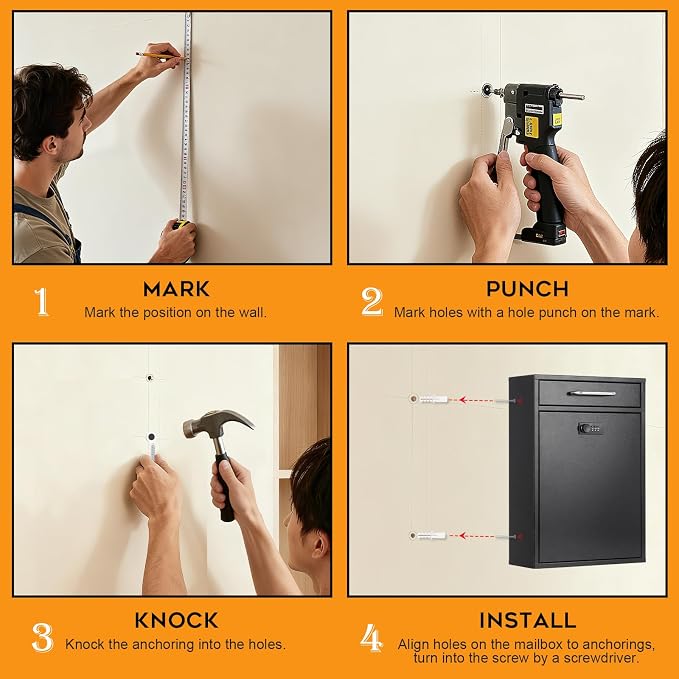 1 MARK
Mark the position on the wall.

2 PUNCH
Mark holes with a hole punch on the mark.

3 KNOCK
Knock the anchoring into the holes.

4 INSTALL
Align holes on the mailbox to anchorings, turn into the screw by a screwdriver.