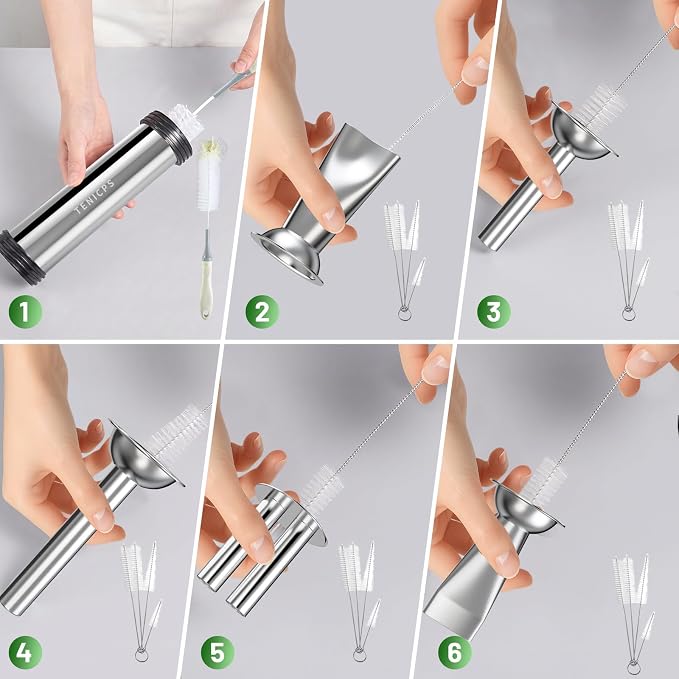 TENICPS

1

2

3

4

5

6