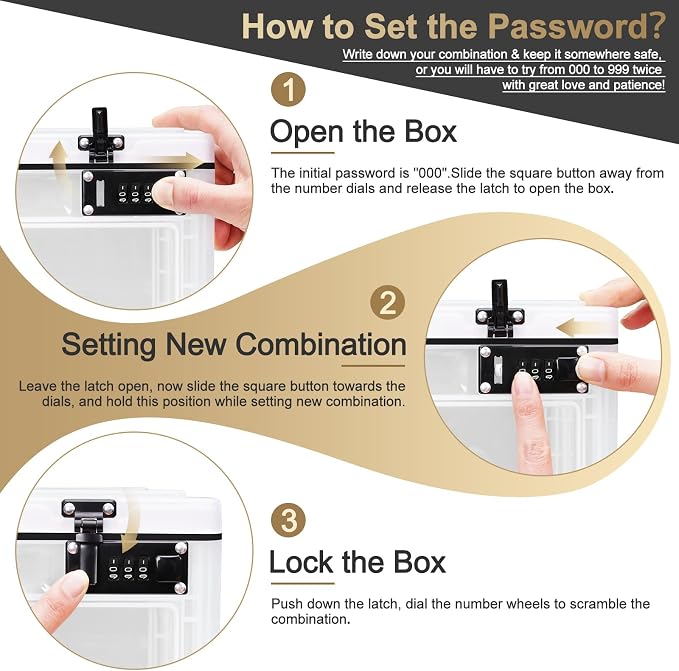 How to Set the Password?

Write down your combination & keep it somewhere safe, or you will have to try from 000 to 999 twice with great love and patience!

1

Open the Box

The initial password is "000".Slide the square button away from the number dials and release the latch to open the box.

2

Setting New Combination

Leave the latch open, now slide the square button towards the dials, and hold this position while setting new combination.

3

Lock the Box

Push down the latch, dial the number wheels to scramble the combination.