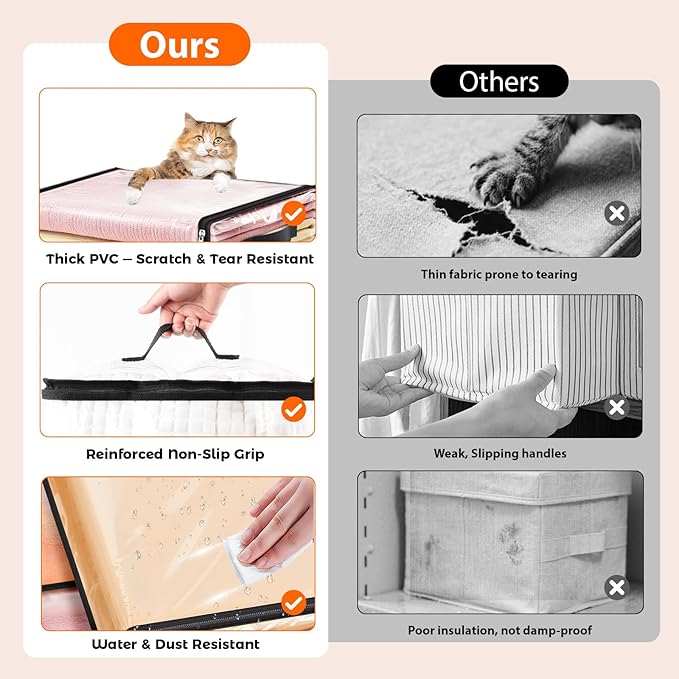 Ours

Thick PVC – Scratch & Tear Resistant

Reinforced Non-Slip Grip

Water & Dust Resistant

Others

Thin fabric prone to tearing

Weak, Slipping handles

Poor insulation, not damp-proof