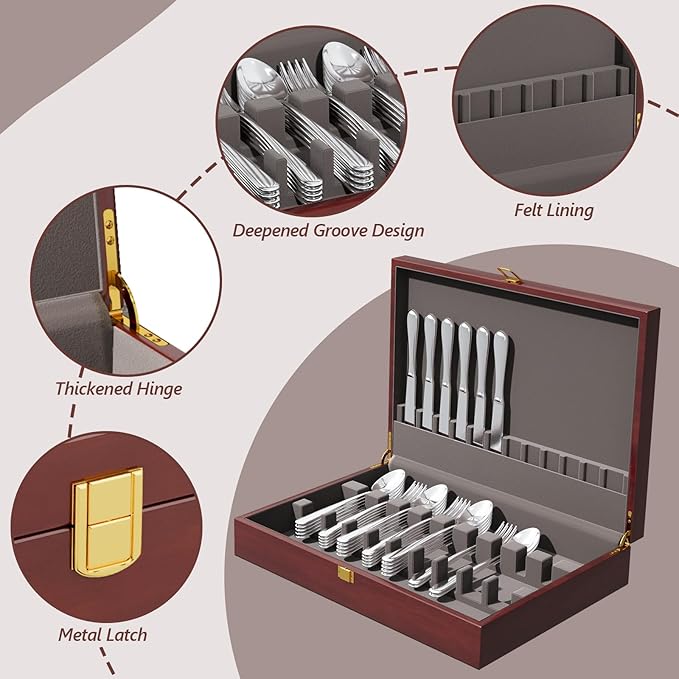 Deepened Groove Design

Felt Lining

Thickened Hinge

Metal Latch