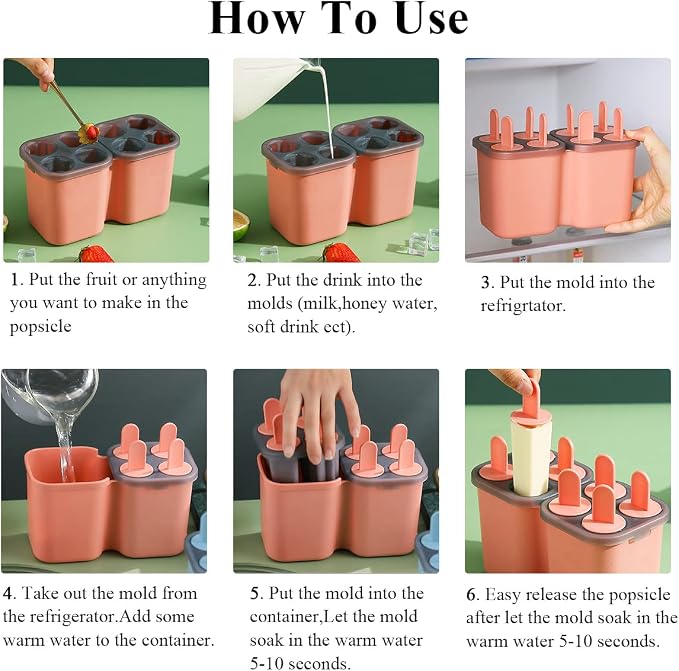 How To Use

1. Put the fruit or anything you want to make in the popsicle

2. Put the drink into the molds (milk,honey water, soft drink ect).

3. Put the mold into the refrigrtator.

4. Take out the mold from the refrigerator.Add some warm water to the container.

5. Put the mold into the container,Let the mold soak in the warm water 5-10 seconds.

6. Easy release the popsicle after let the mold soak in the warm water 5-10 seconds.