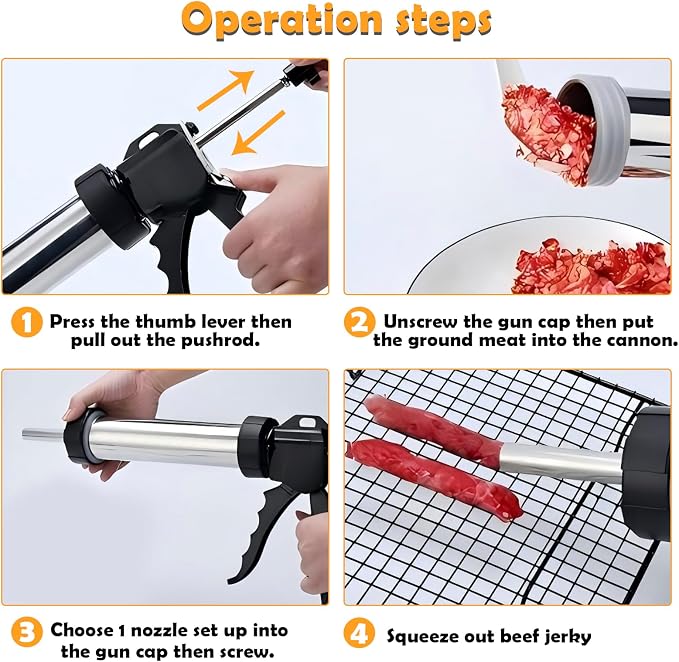 Operation steps

1 Press the thumb lever then pull out the pushrod.

2 Unscrew the gun cap then put the ground meat into the cannon.

3 Choose 1 nozzle set up into the gun cap then screw.

4 Squeeze out beef jerky