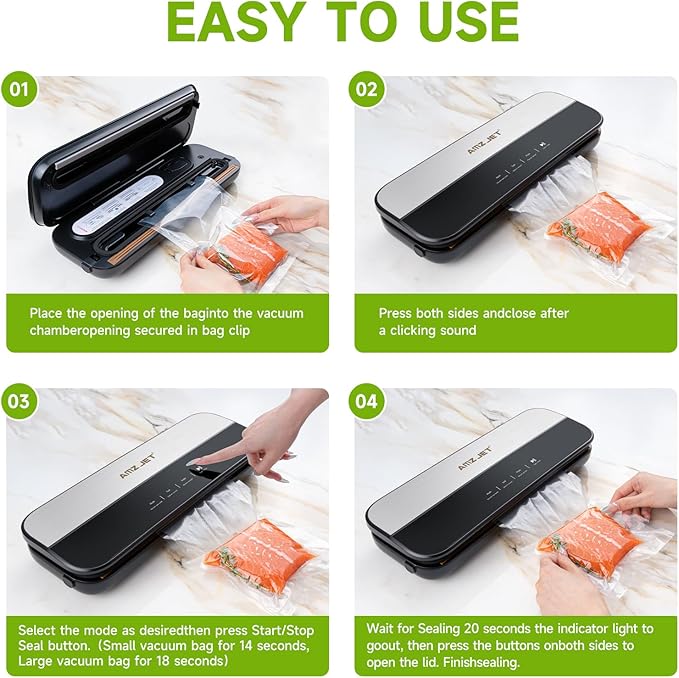 EASY TO USE

01

Place the opening of the baginto the vacuum chamberopening secured in bag clip

02

AMZ JET

Press both sides andclose after a clicking sound

03

AMZ JET

Select the mode as desiredthen press Start/Stop Seal button. (Small vacuum bag for 14 seconds, Large vacuum bag for 18 seconds)

04

AMZ JET

Wait for Sealing 20 seconds the indicator light to goout, then press the buttons onboth sides to open the lid. Finishsealing.