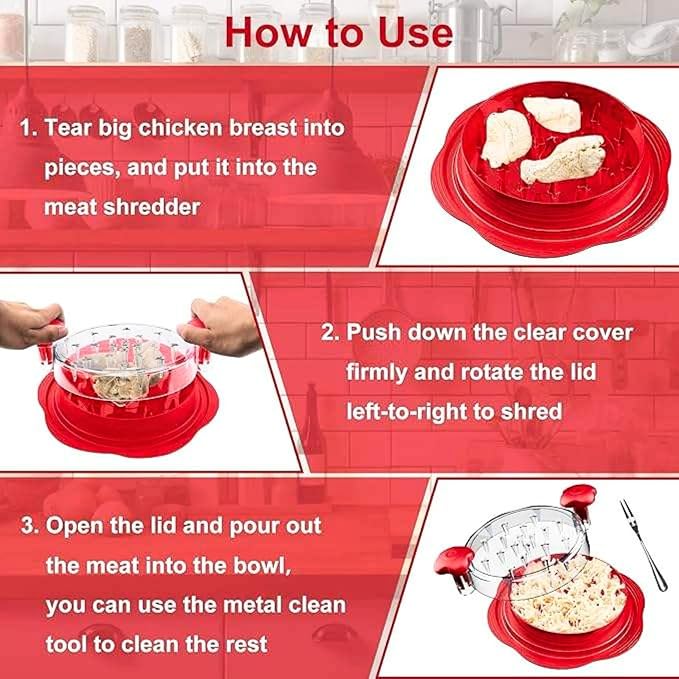 How to Use

1. Tear big chicken breast into pieces, and put it into the meat shredder

2. Push down the clear cover firmly and rotate the lid left-to-right to shred

3. Open the lid and pour out the meat into the bowl, you can use the metal clean tool to clean the rest