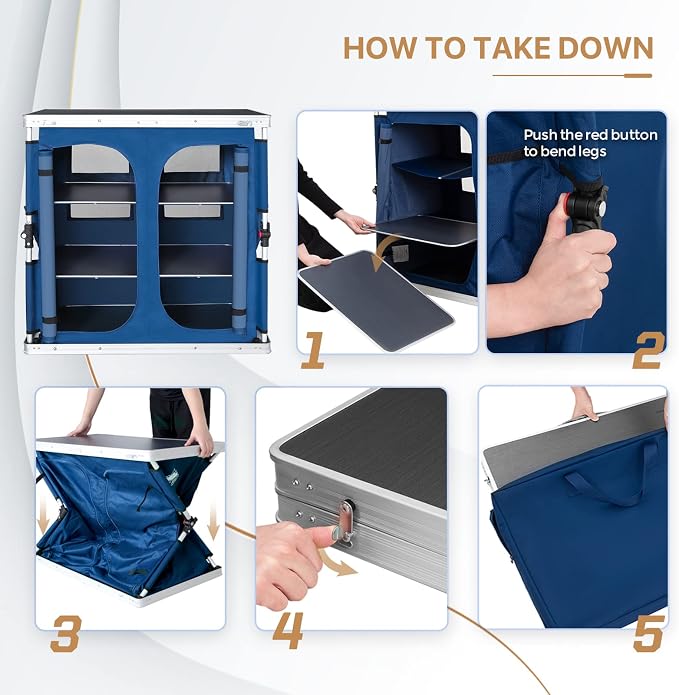 HOW TO TAKE DOWN

1

Push the red button to bend legs

2

3

4

5