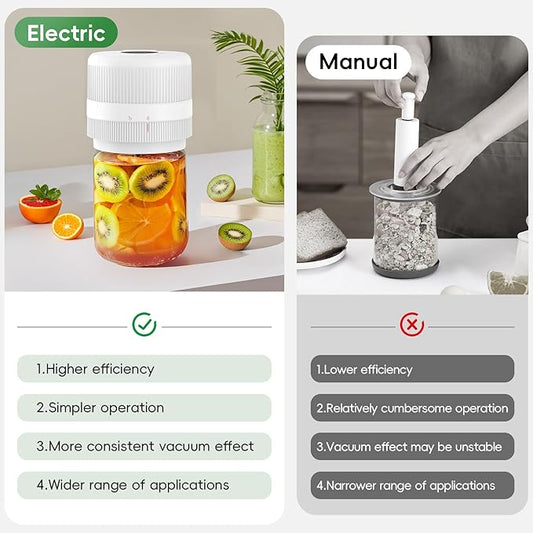 Electric

1.Higher efficiency

2.Simpler operation

3.More consistent vacuum effect

4.Wider range of applications

Manual

1.Lower efficiency

2.Relatively cumbersome operation

3.Vacuum effect may be unstable

4.Narrower range of applications