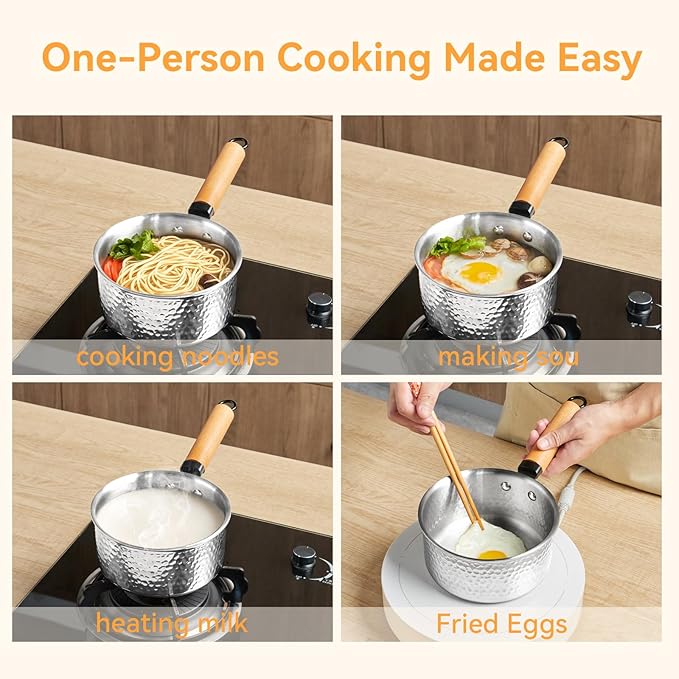 One-Person Cooking Made Easy

cooking noodles

making sou

heating milk

Fried Eggs