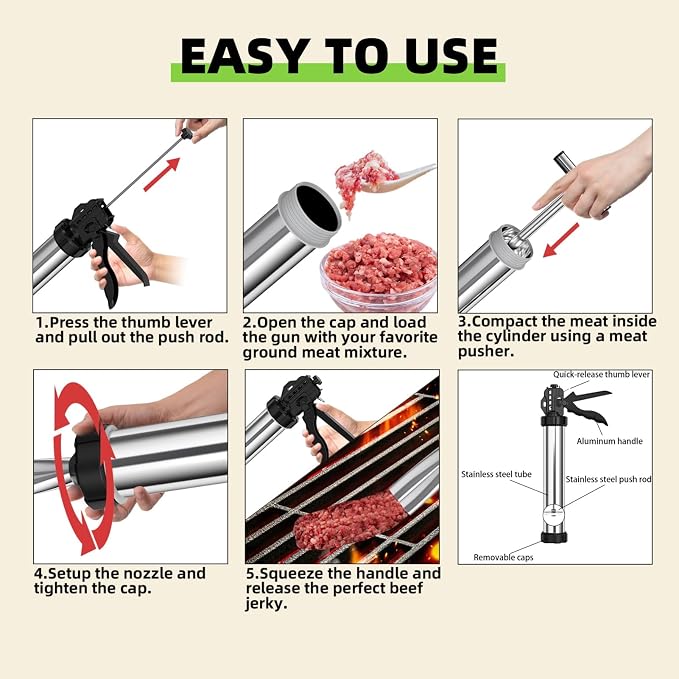 EASY TO USE

1.Press the thumb lever and pull out the push rod.

2.Open the cap and load the gun with your favorite ground meat mixture.

3.Compact the meat inside the cylinder using a meat pusher.

4.Setup the nozzle and tighten the cap.

5.Squeeze the handle and release the perfect beef jerky.

Quick-release thumb lever

Aluminum handle

Stainless steel tube

Stainless steel push rod

Removable caps