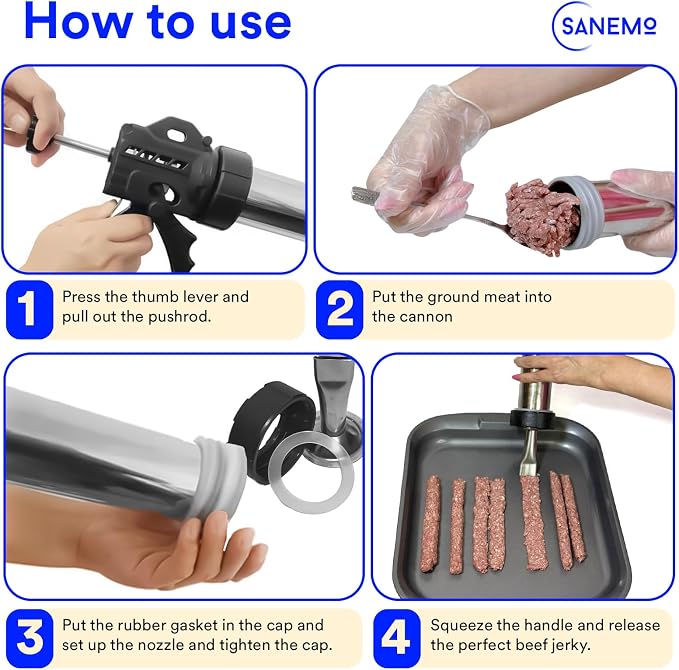 How to use

SANEMO

1
Press the thumb lever and pull out the pushrod.

2
Put the ground meat into the cannon

3
Put the rubber gasket in the cap and set up the nozzle and tighten the cap.

4
Squeeze the handle and release the perfect beef jerky.