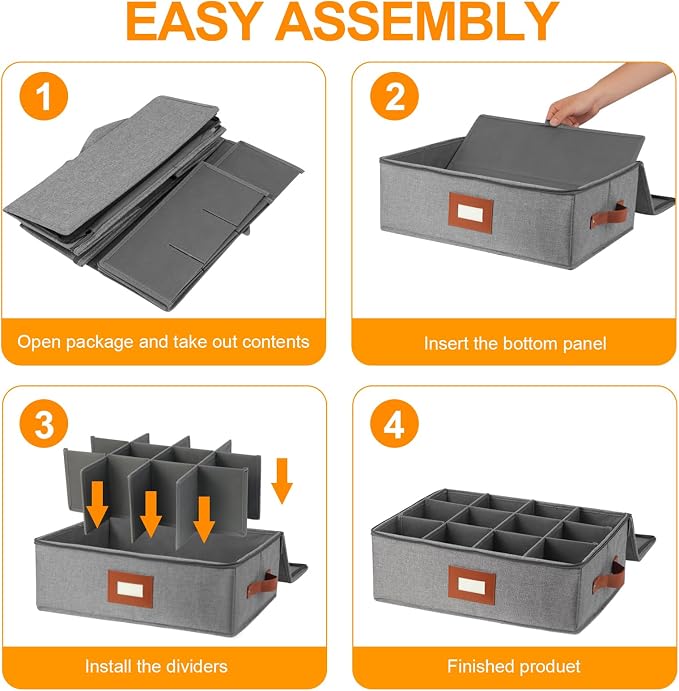 EASY ASSEMBLY

1

Open package and take out contents

2

Insert the bottom panel

3

Install the dividers

4

Finished produet