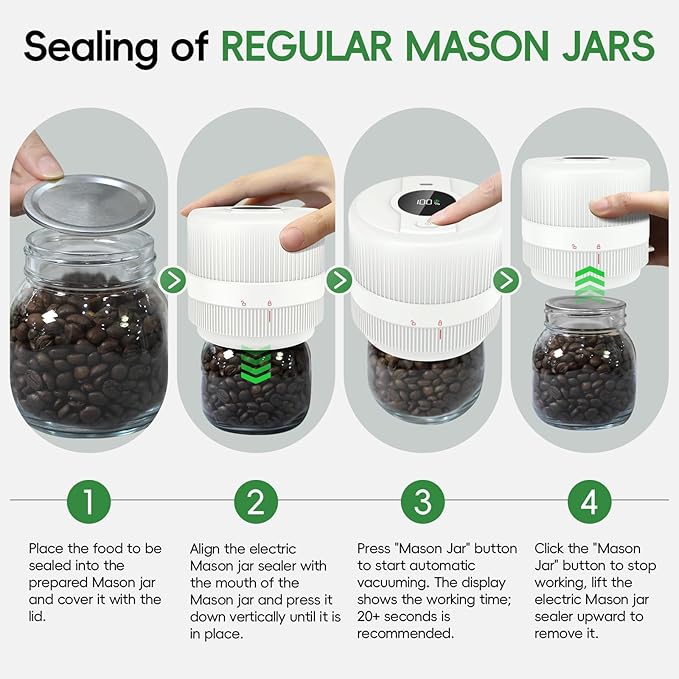 Sealing of REGULAR MASON JARS

100

1

Place the food to be sealed into the prepared Mason jar and cover it with the lid.

2

Align the electric Mason jar sealer with the mouth of the Mason jar and press it down vertically until it is in place.

3

Press "Mason Jar" button to start automatic vacuuming. The display shows the working time; 20+ seconds is recommended.

4

Click the "Mason Jar" button to stop working, lift the electric Mason jar sealer upward to remove it.