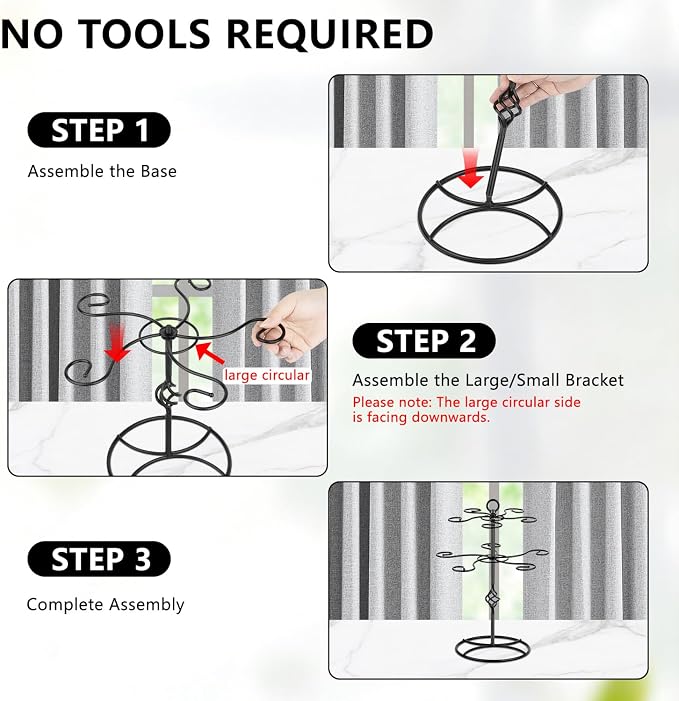 NO TOOLS REQUIRED

STEP 1

Assemble the Base

large circular

STEP 2

Assemble the Large/Small Bracket

Please note: The large circular side is facing downwards.

STEP 3

Complete Assembly