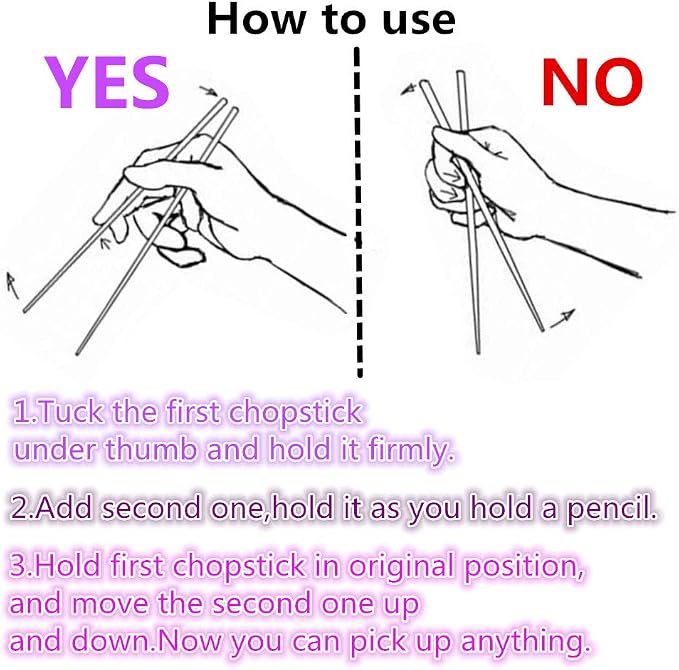 How to use

YES

NO

1.Tuck the first chopstick under thumb and hold it firmly.

2.Add second one,hold it as you hold a pencil.

3.Hold first chopstick in original position, and move the second one up and down.Now you can pick up anything.