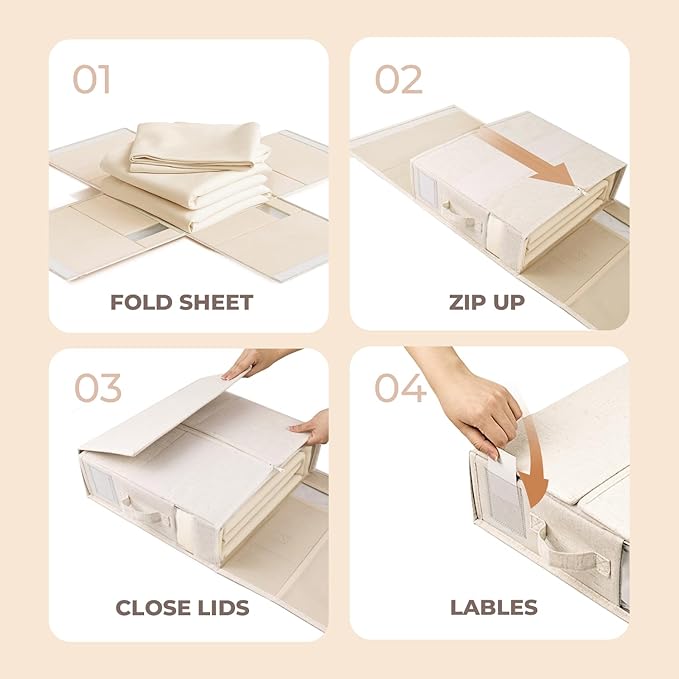 01

FOLD SHEET

02

ZIP UP

03

CLOSE LIDS

04

LABLES