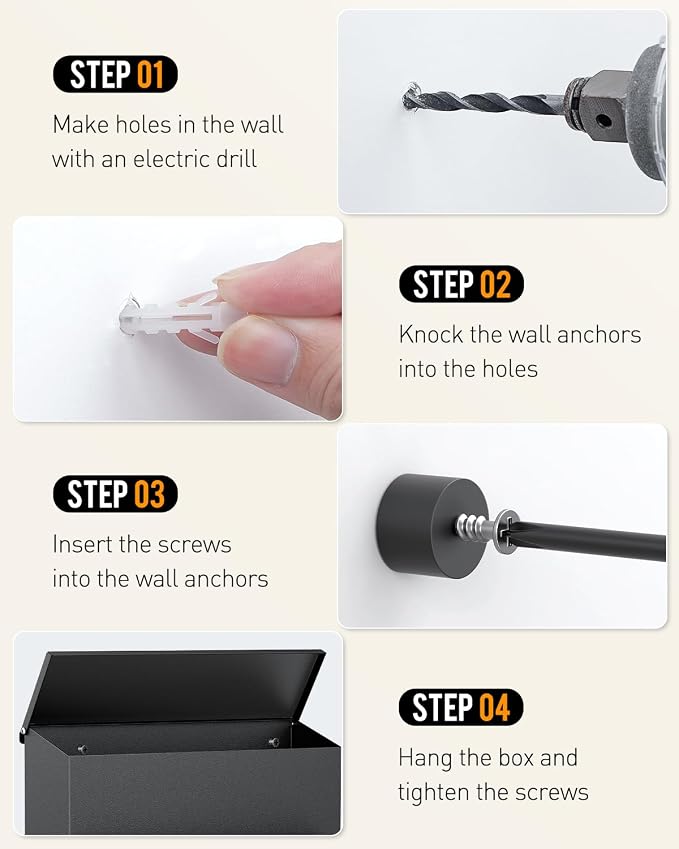 STEP 01
Make holes in the wall with an electric drill

STEP 02
Knock the wall anchors into the holes

STEP 03
Insert the screws into the wall anchors

STEP 04
Hang the box and tighten the screws