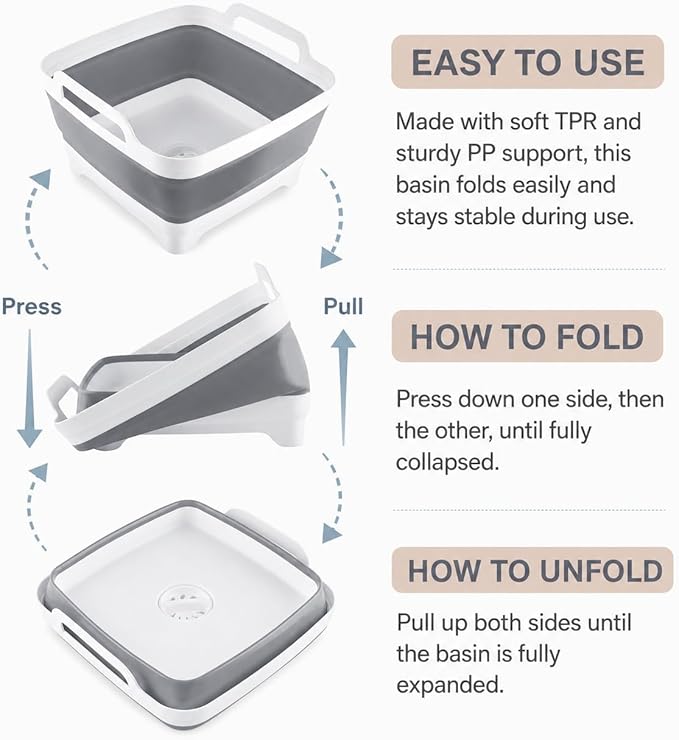 Press

Pull

EASY TO USE

Made with soft TPR and sturdy PP support, this basin folds easily and stays stable during use.

HOW TO FOLD

Press down one side, then the other, until fully collapsed.

HOW TO UNFOLD

Pull up both sides until the basin is fully expanded.