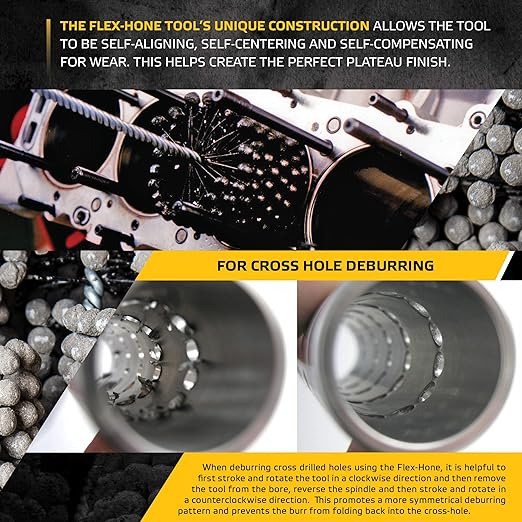 THE FLEX-HONE TOOL'S UNIQUE CONSTRUCTION ALLOWS THE TOOL TO BE SELF-ALIGNING, SELF-CENTERING AND SELF-COMPENSATING FOR WEAR. THIS HELPS CREATE THE PERFECT PLATEAU FINISH.

FOR CROSS HOLE DEBURRING

When deburring cross drilled holes using the Flex-Hone, it is helpful to first stroke and rotate the tool in a clockwise direction and then remove the tool from the bore, reverse the spindle and then stroke and rotate in a counterclockwise direction. This promotes a more symmetrical deburring pattern and prevents the burr from folding back into the cross-hole.