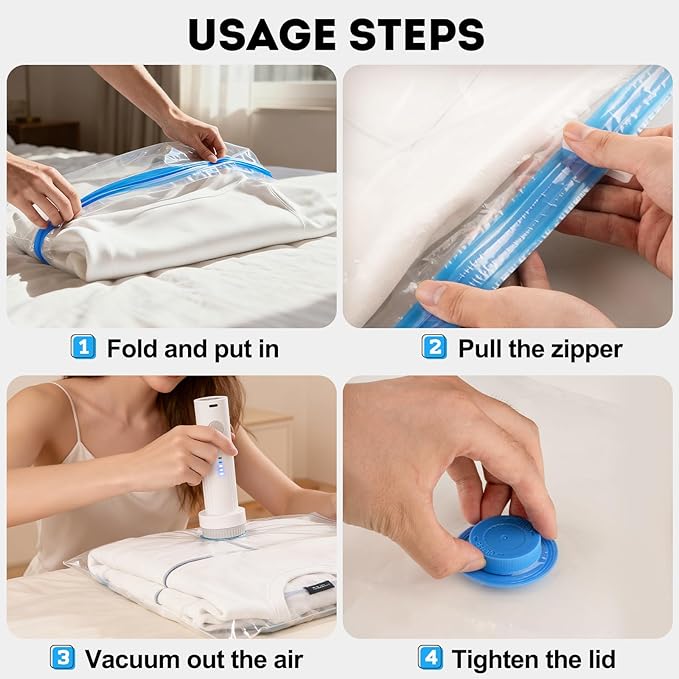 USAGE STEPS

1 Fold and put in

2 Pull the zipper

3 Vacuum out the air

4 Tighten the lid