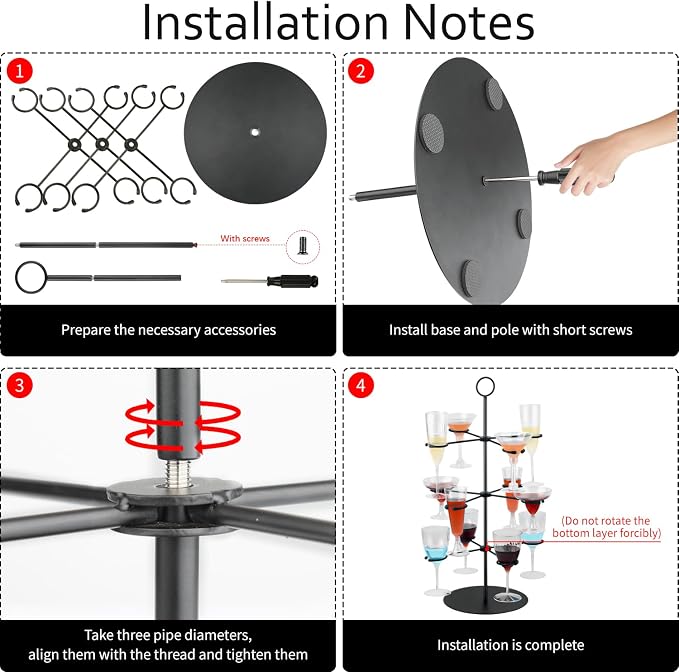 Installation Notes

1

With screws

Prepare the necessary accessories

2

Install base and pole with short screws

3

Take three pipe diameters, align them with the thread and tighten them

4

(Do not rotate the bottom layer forcibly)

Installation is complete